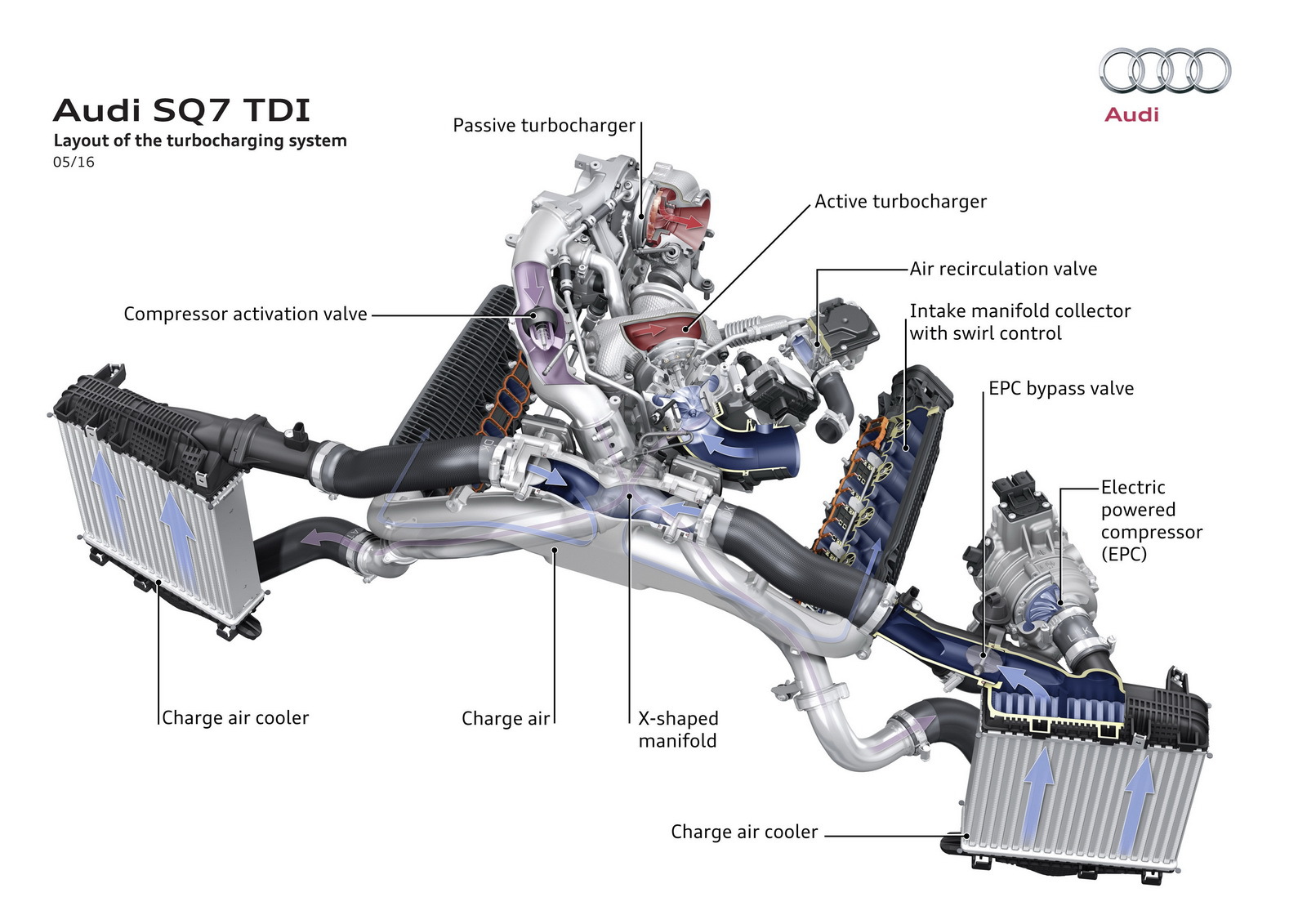 Audi SQ7 TDI
Layout of the turbocharging system
05/16

Audi

Passive turbocharger

Active turbocharger

Air recirculation valve

Compressor activation valve

Intake manifold collector with swirl control

EPC bypass valve

Electric powered compressor (EPC)

Charge air cooler

Charge air

X-shaped manifold

Charge air cooler