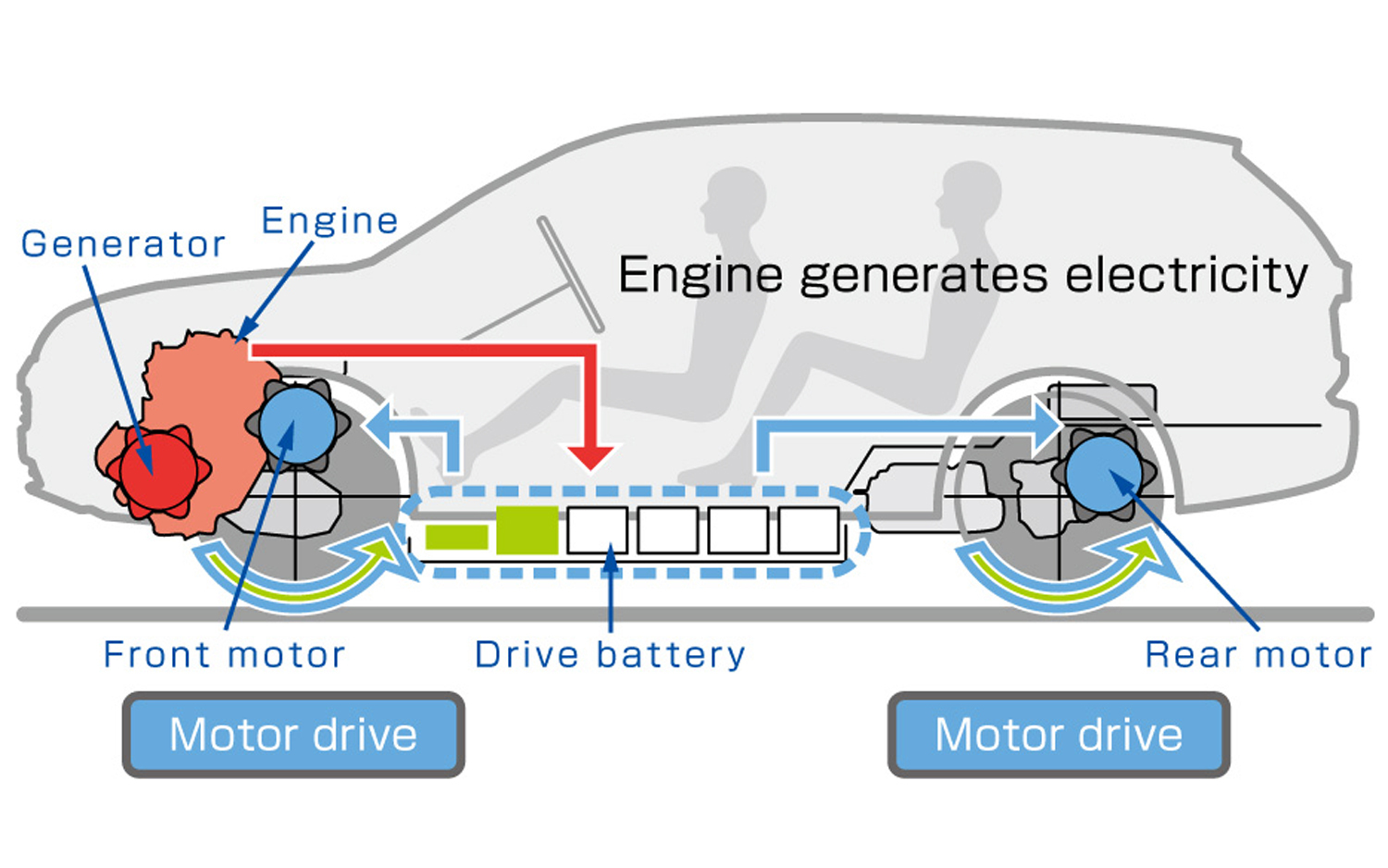 Generator

Engine

Engine generates electricity

Front motor

Drive battery

Rear motor

Motor drive

Motor drive